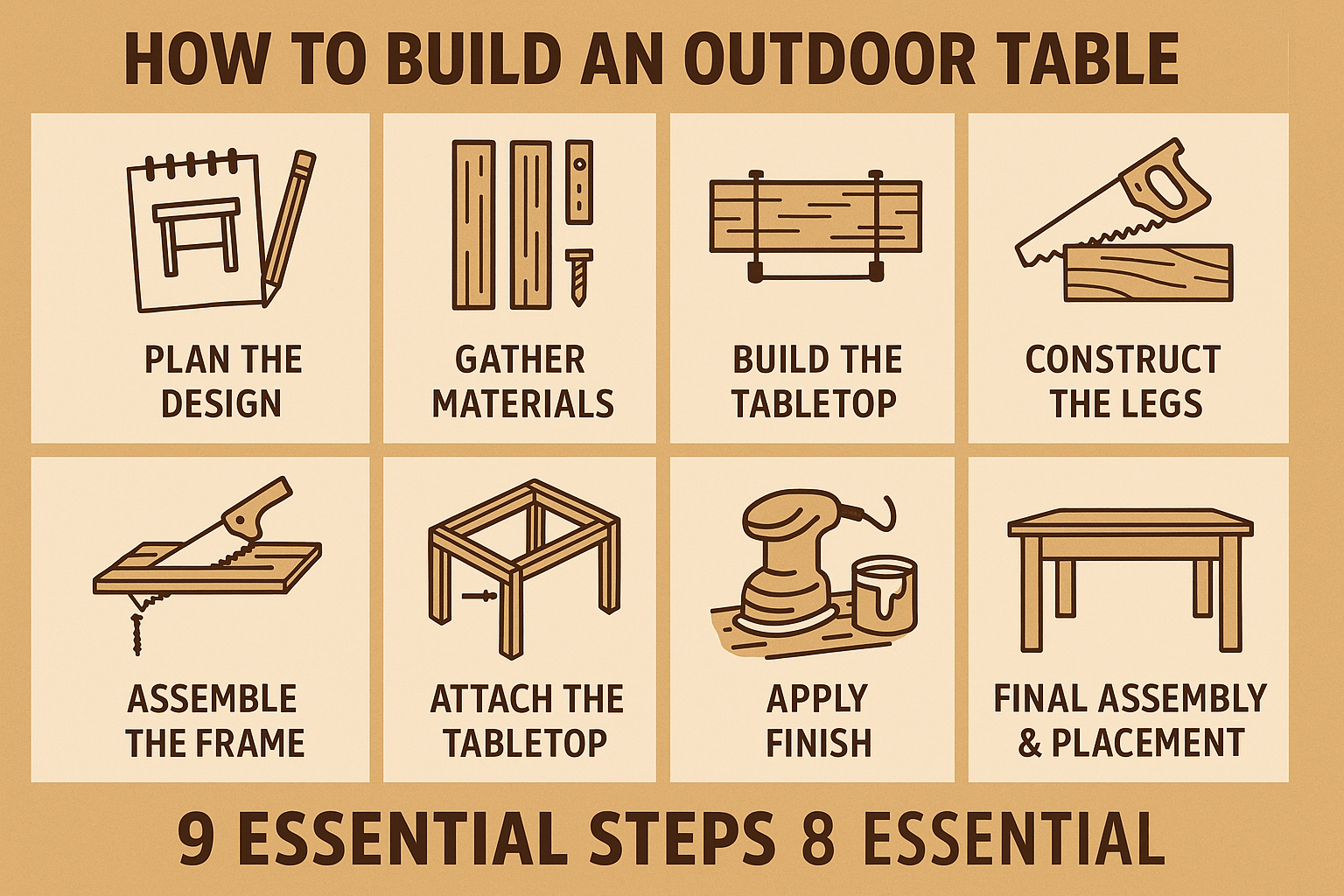 HOW TO BUILD AN OUTDOOR TABLE

PLAN THE DESIGN

GATHER MATERIALS

BUILD THE TABLETOP

CONSTRUCT THE LEGS

ASSEMBLE THE FRAME

ATTACH THE TABLETOP

APPLY FINISH

FINAL ASSEMBLY & PLACEMENT

9 ESSENTIAL STEPS 8 ESSENTIAL