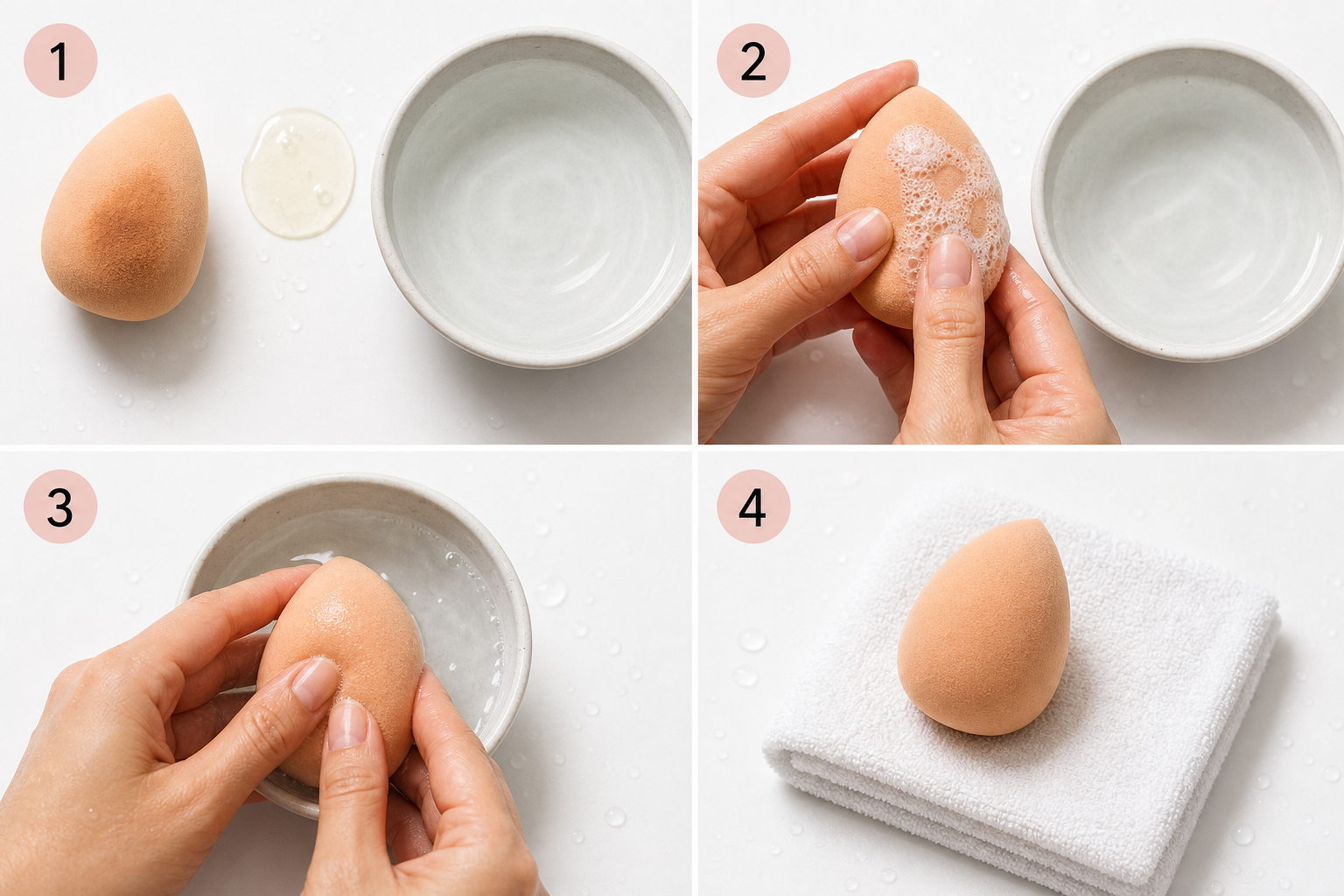 1

2

3

4